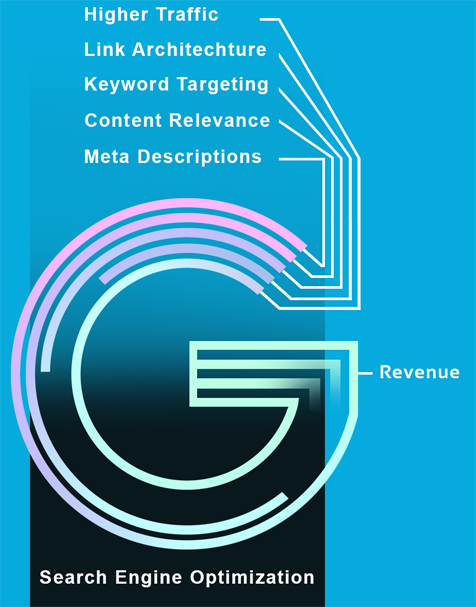 Higher Traffic
Link Architechture
Keyword Targeting
Content Relevance
Meta Descriptions

Revenue

Search Engine Optimization